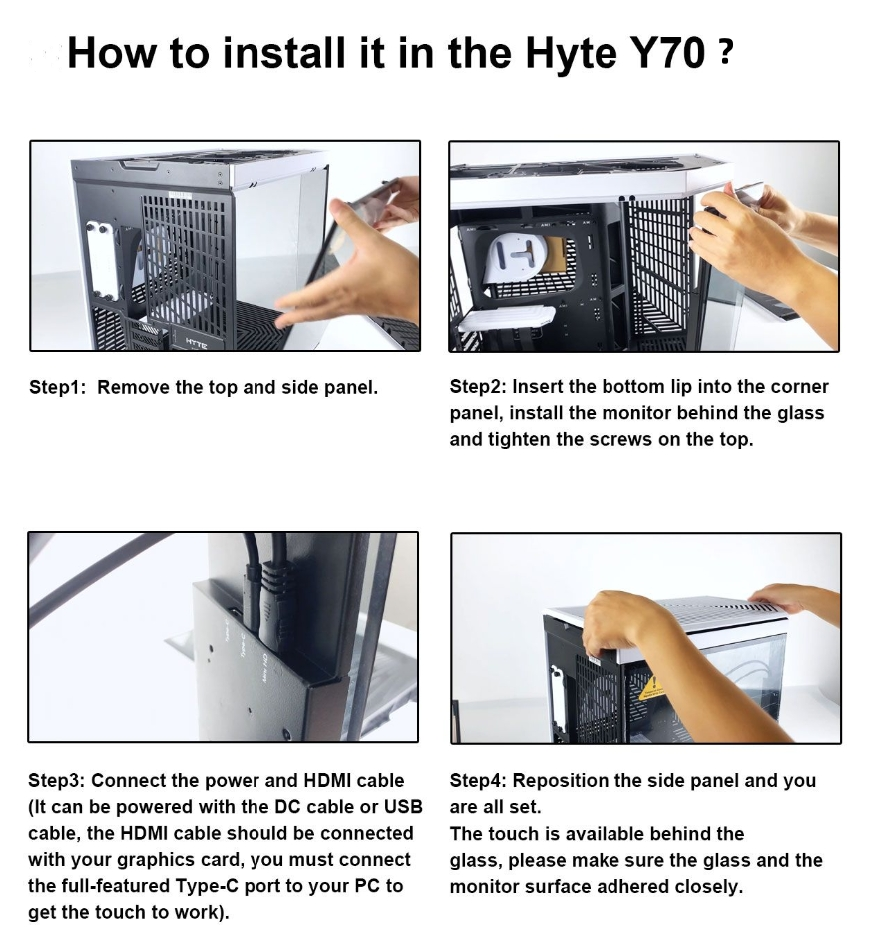 How to install it in the Hyte Y70 ?

Step1: Remove the top and side panel.

Step2: Insert the bottom lip into the corner panel, install the monitor behind the glass and tighten the screws on the top.

Step3: Connect the power and HDMI cable (It can be powered with the DC cable or USB cable, the HDMI cable should be connected with your graphics card, you must connect the full-featured Type-C port to your PC to get the touch to work).

Step4: Reposition the side panel and you are all set.
The touch is available behind the glass, please make sure the glass and the monitor surface adhered closely.